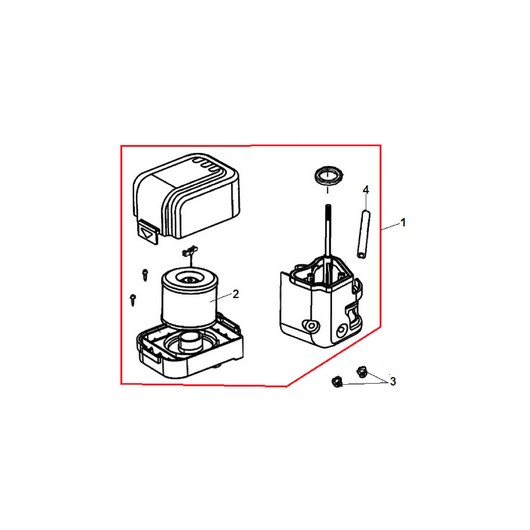 4
1
2
3